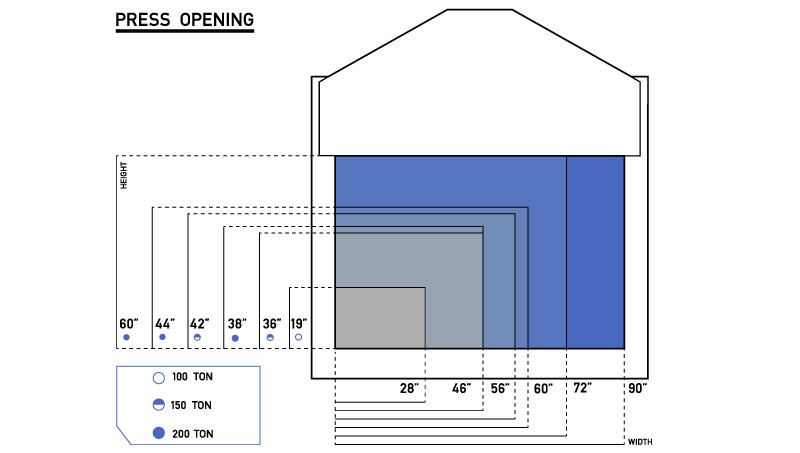 PRESS OPENING

HEIGHT

60"
44"
42"
38"
36"
19"

28"
46"
56"
60"
72"
90"

WIDTH

100 TON
150 TON
200 TON